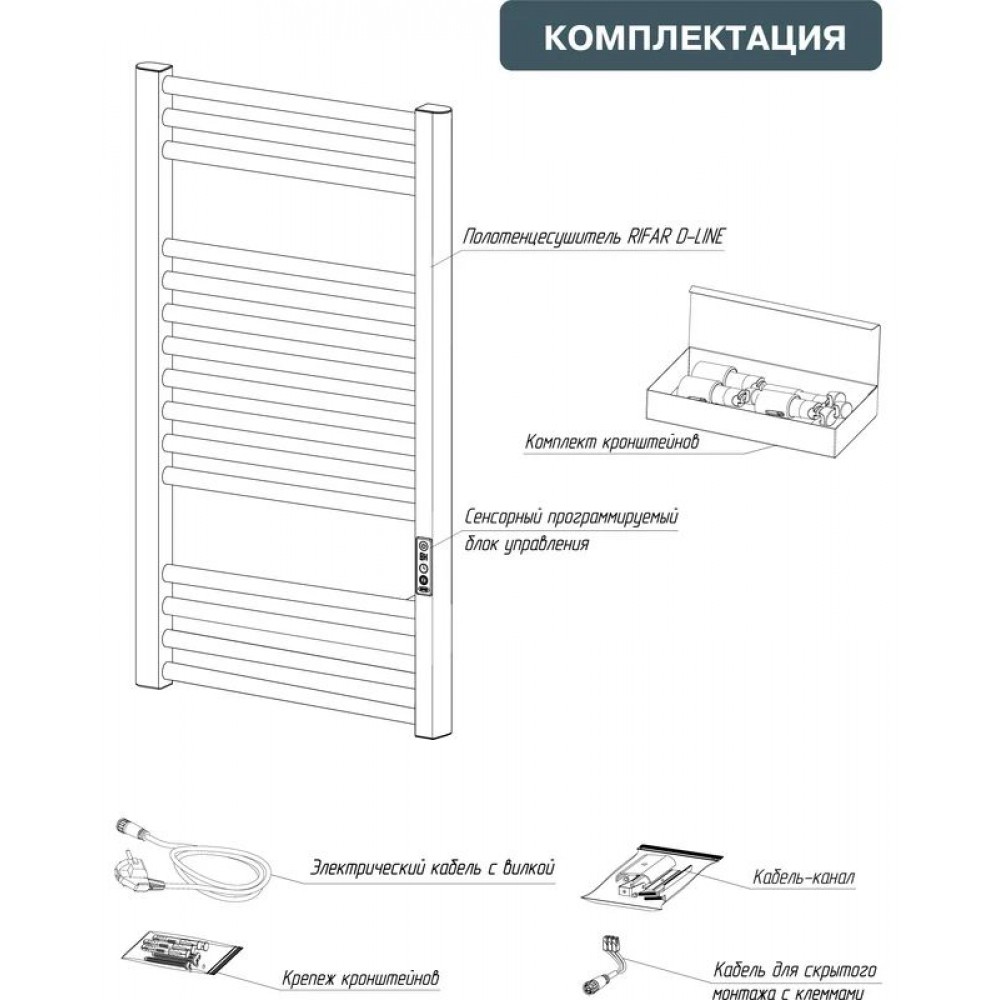 КОМПЛЕКТАЦИЯ

Полотенцесушитель RIFAR D-LINE

Комплект кронштейнов

Сенсорный программируемый блок управления

Электрический кабель с вилкой

Кабель-канал

Крепеж кронштейнов

Кабель для скрытого монтажа с клеммами